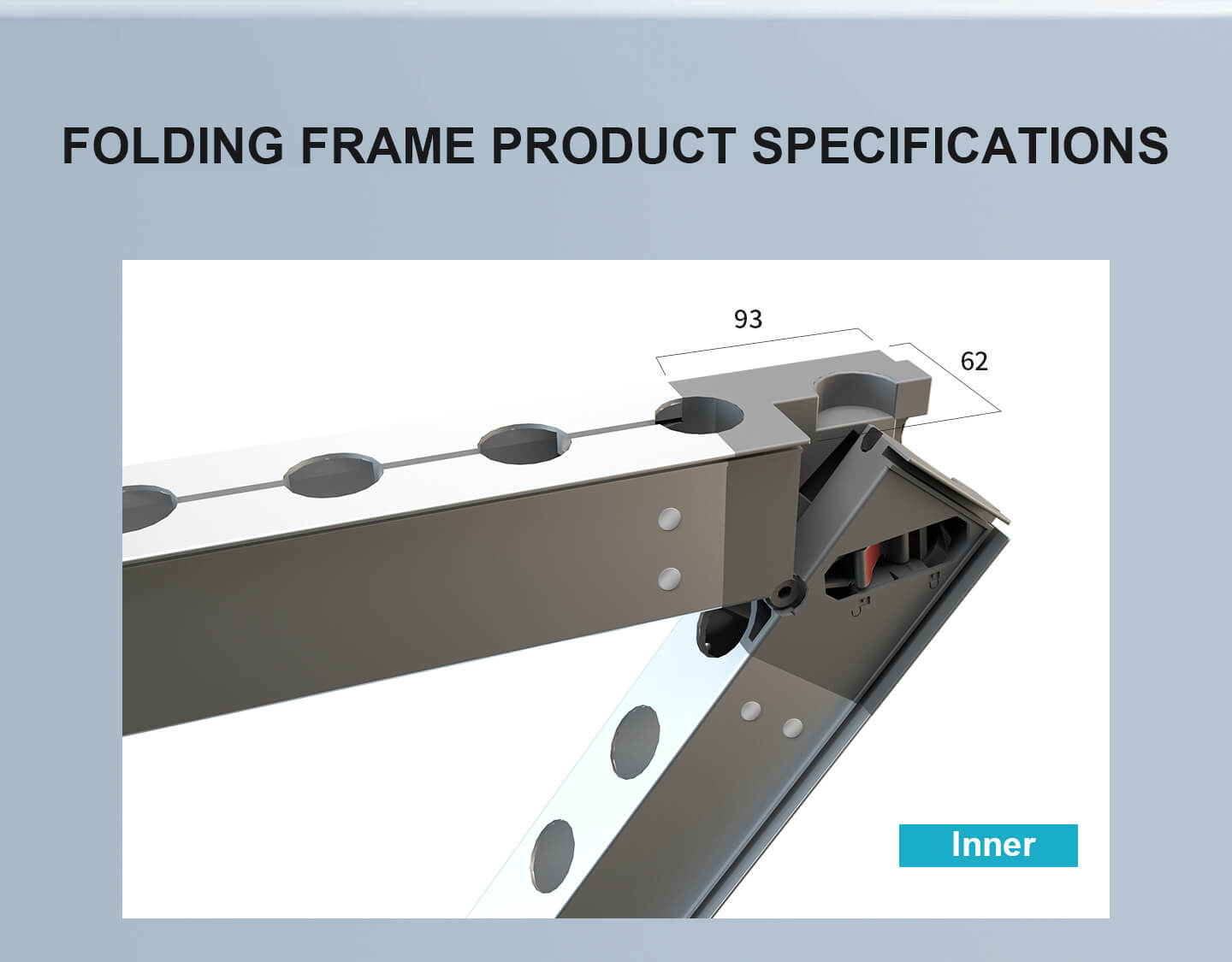 FOLDING FRAME PRODUCT SPECIFICATIONS

93

62

Inner