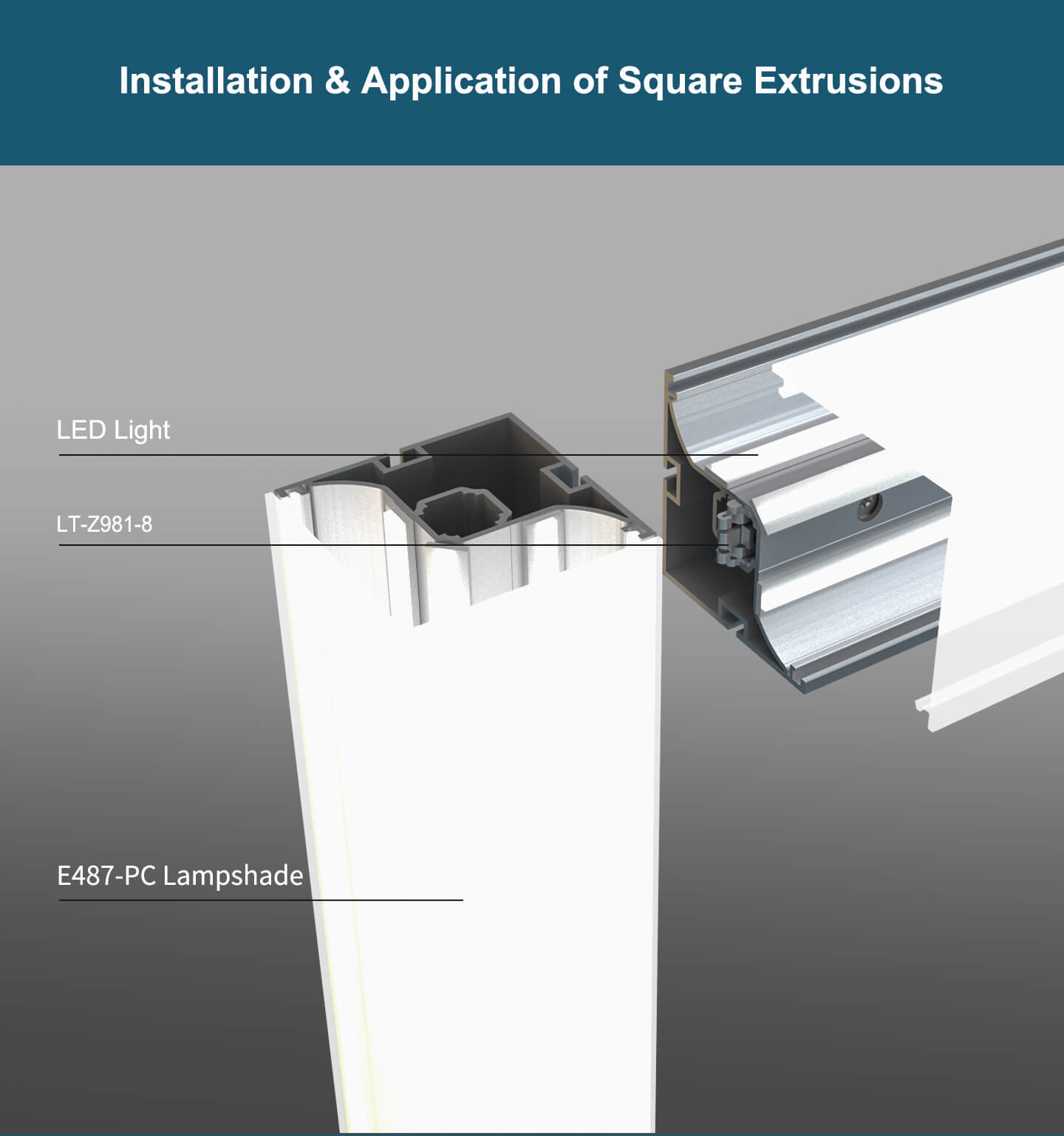 Installation & Application of Square Extrusions

LED Light

LT-Z981-8

E487-PC Lampshade