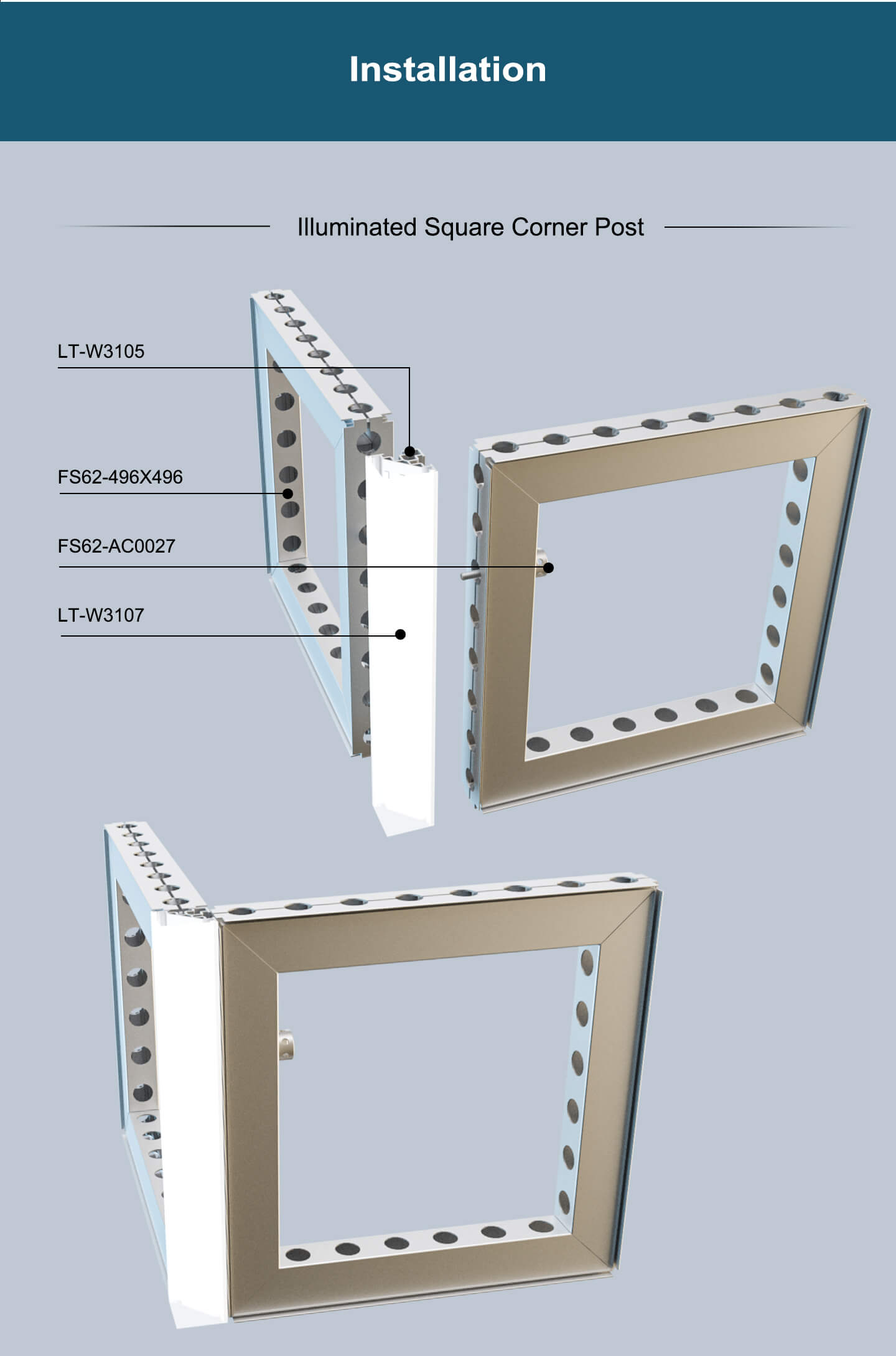 Installation

Illuminated Square Corner Post

LT-W3105

FS62-496X496

FS62-AC0027

LT-W3107