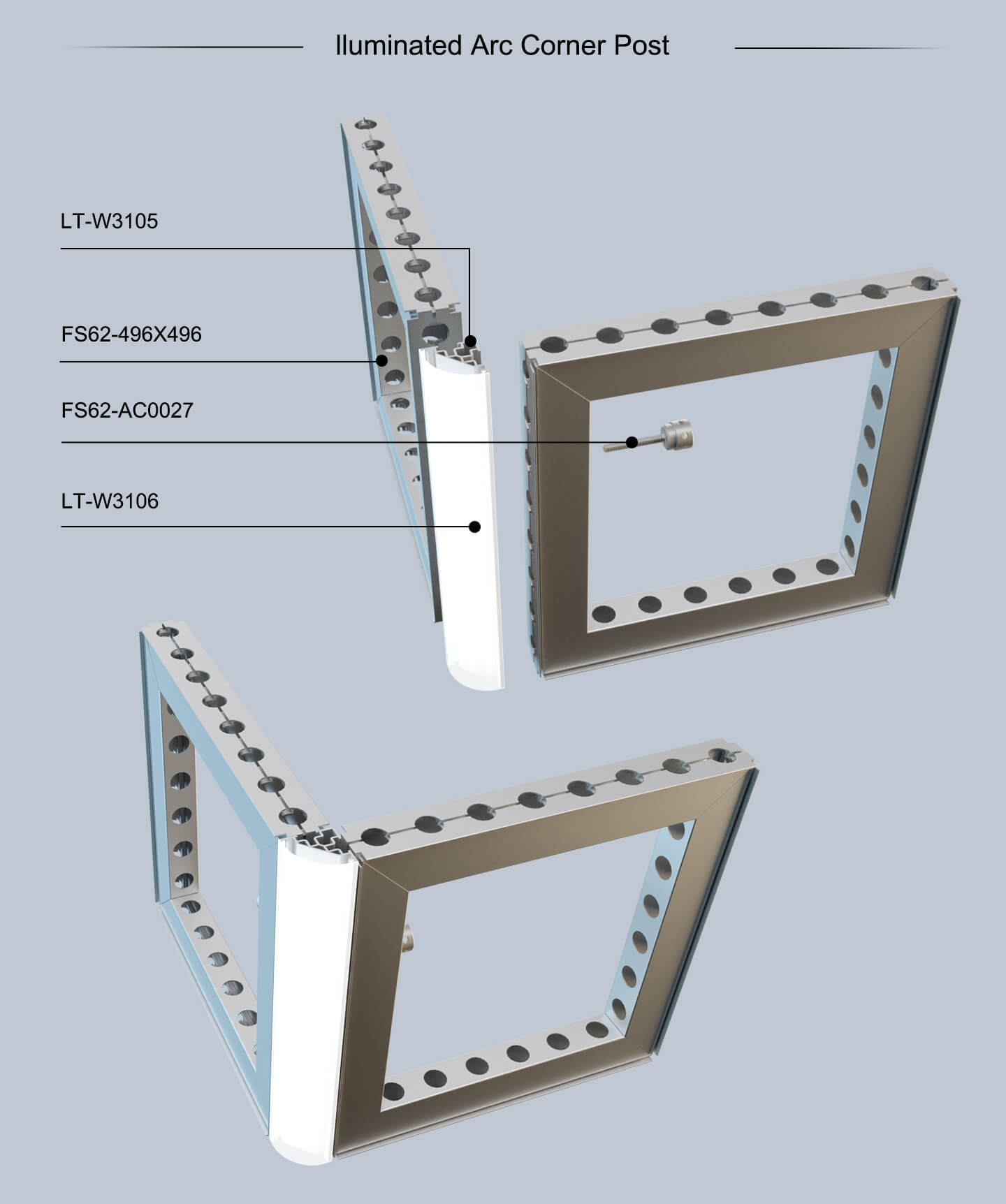 Iluminated Arc Corner Post

LT-W3105

FS62-496X496

FS62-AC0027

LT-W3106