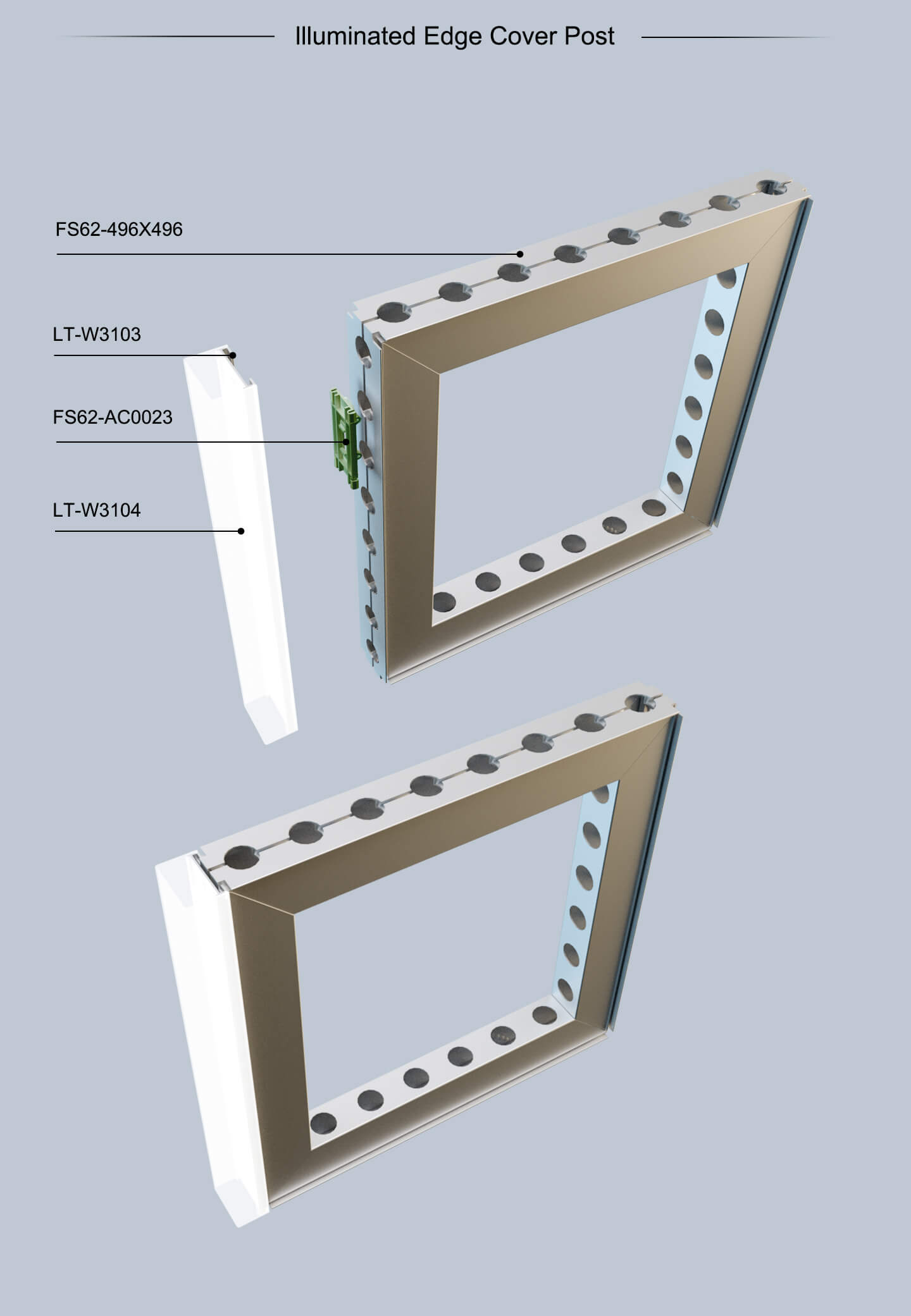 Illuminated Edge Cover Post

FS62-496X496

LT-W3103

FS62-AC0023

LT-W3104