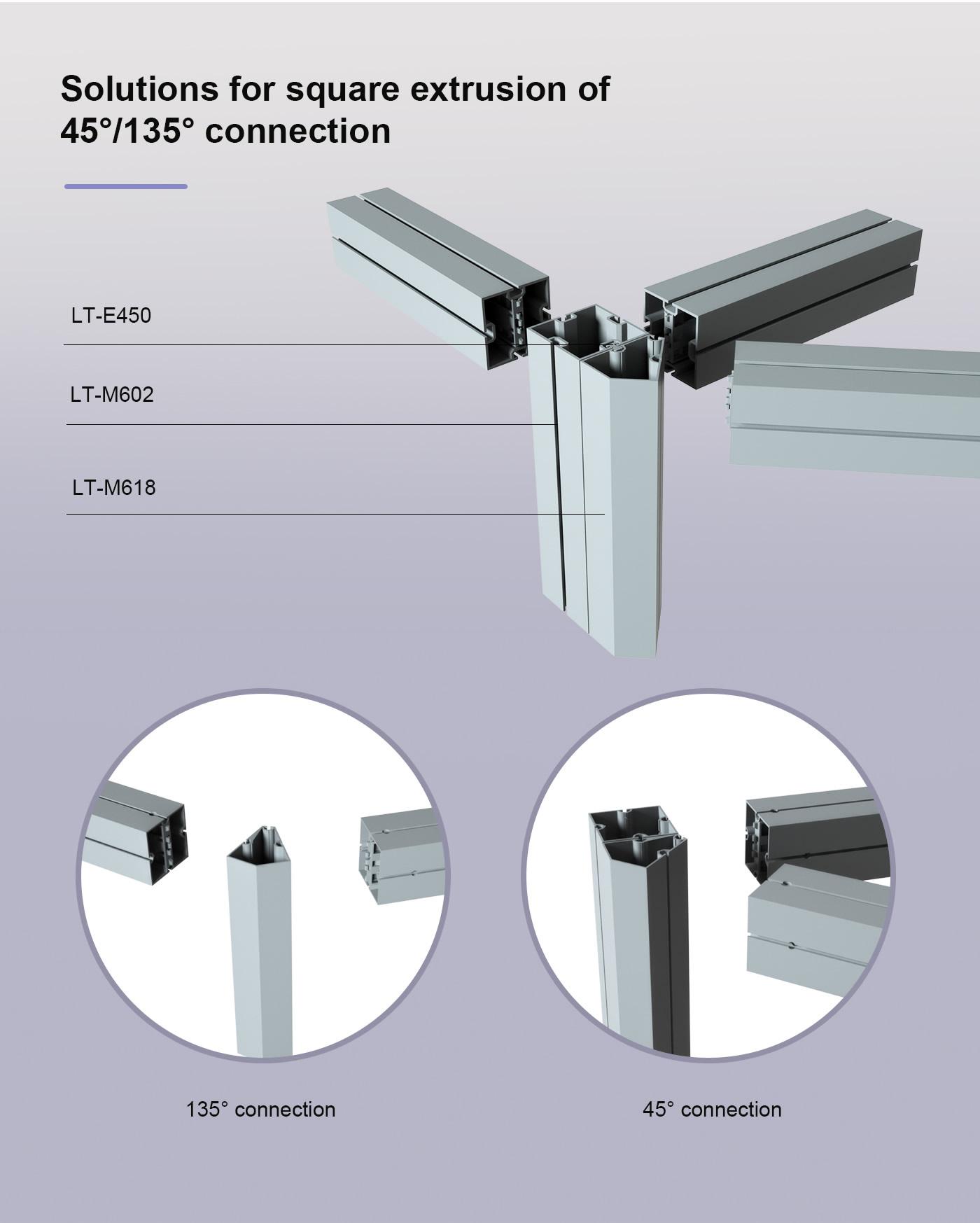 Solutions for square extrusion of 45°/135° connection

LT-E450

LT-M602

LT-M618

135° connection

45° connection