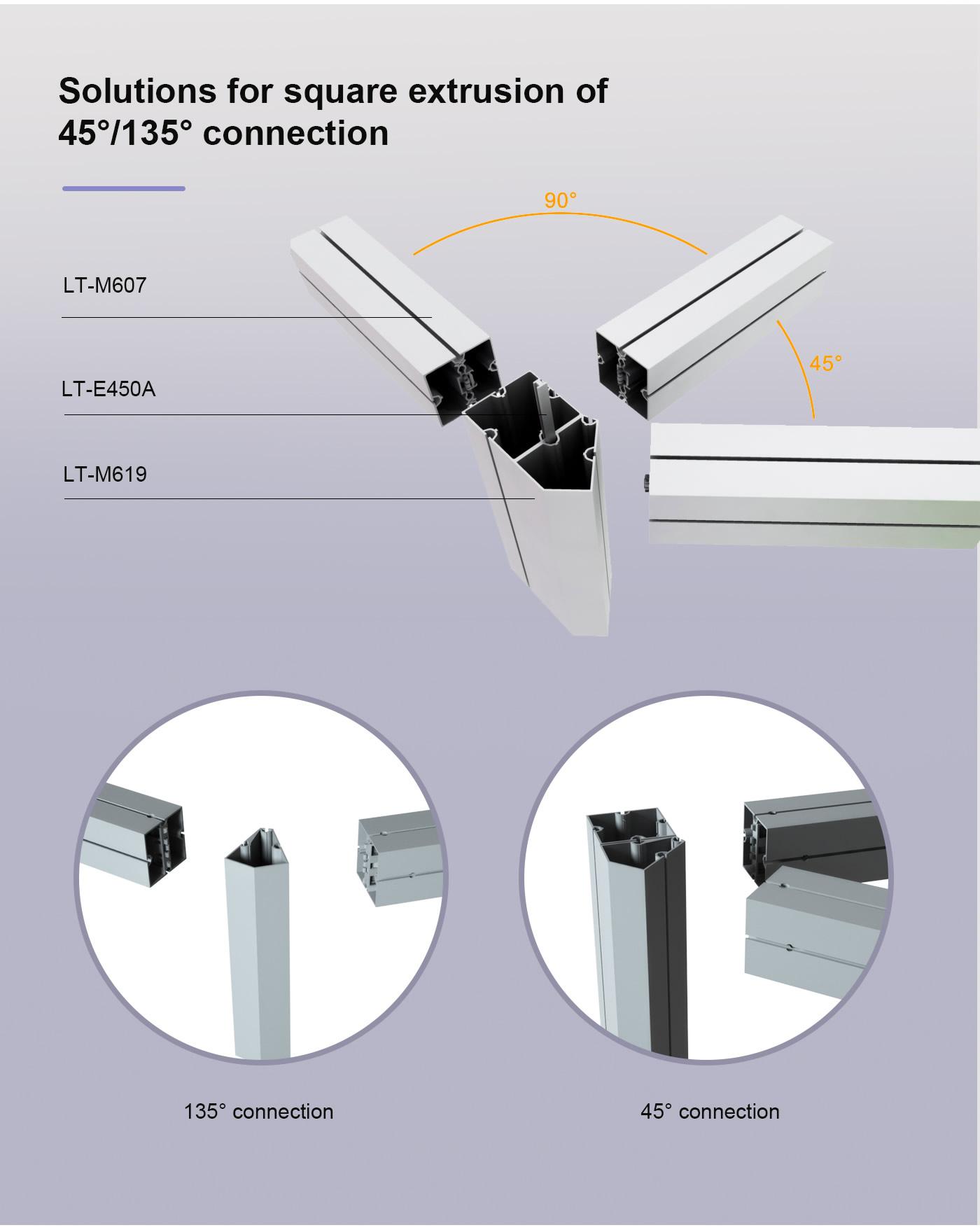 Solutions for square extrusion of 45°/135° connection

90°

45°

LT-M607

LT-E450A

LT-M619

135° connection

45° connection