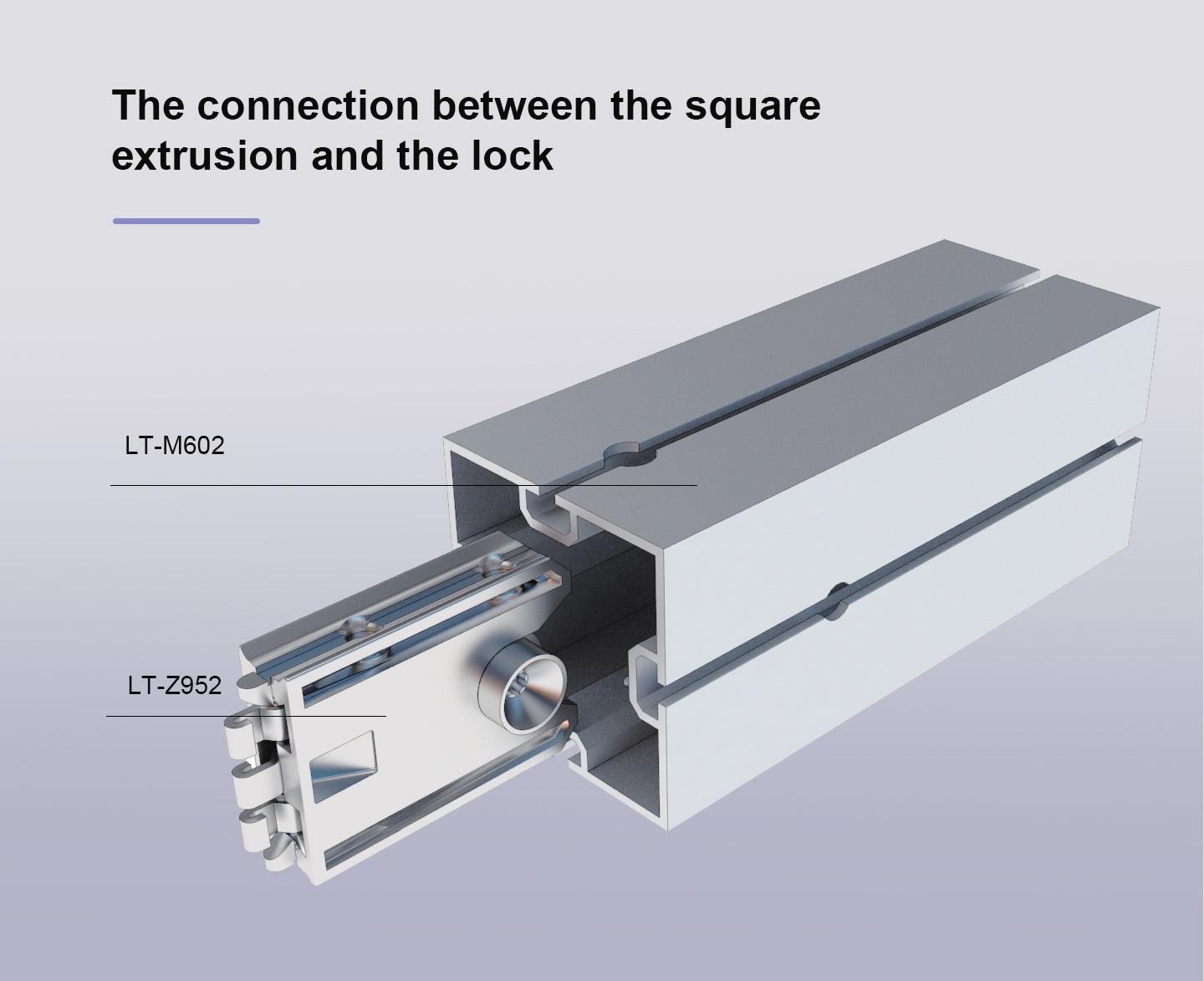 The connection between the square extrusion and the lock

LT-M602

LT-Z952