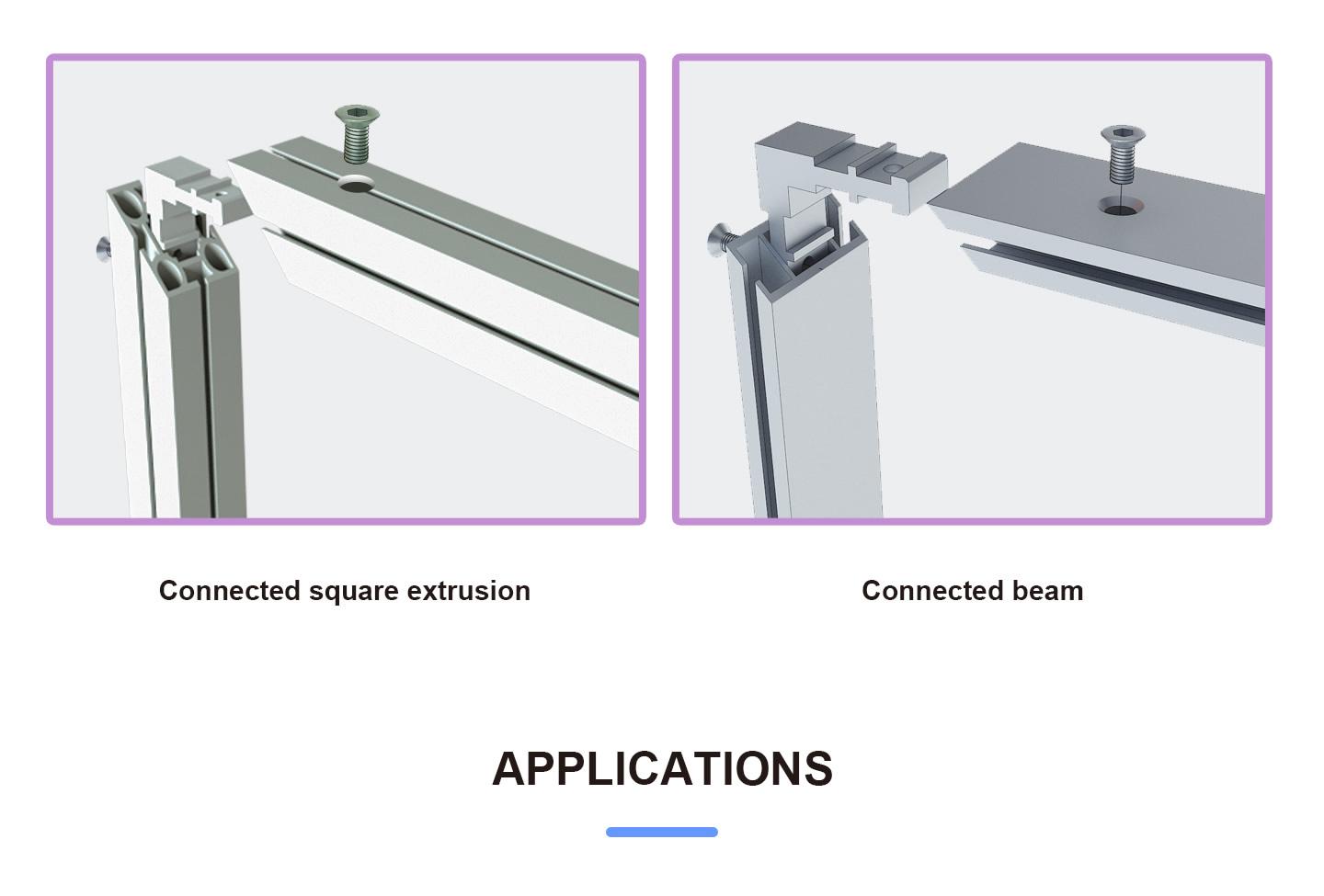 Connected square extrusion

Connected beam

APPLICATIONS