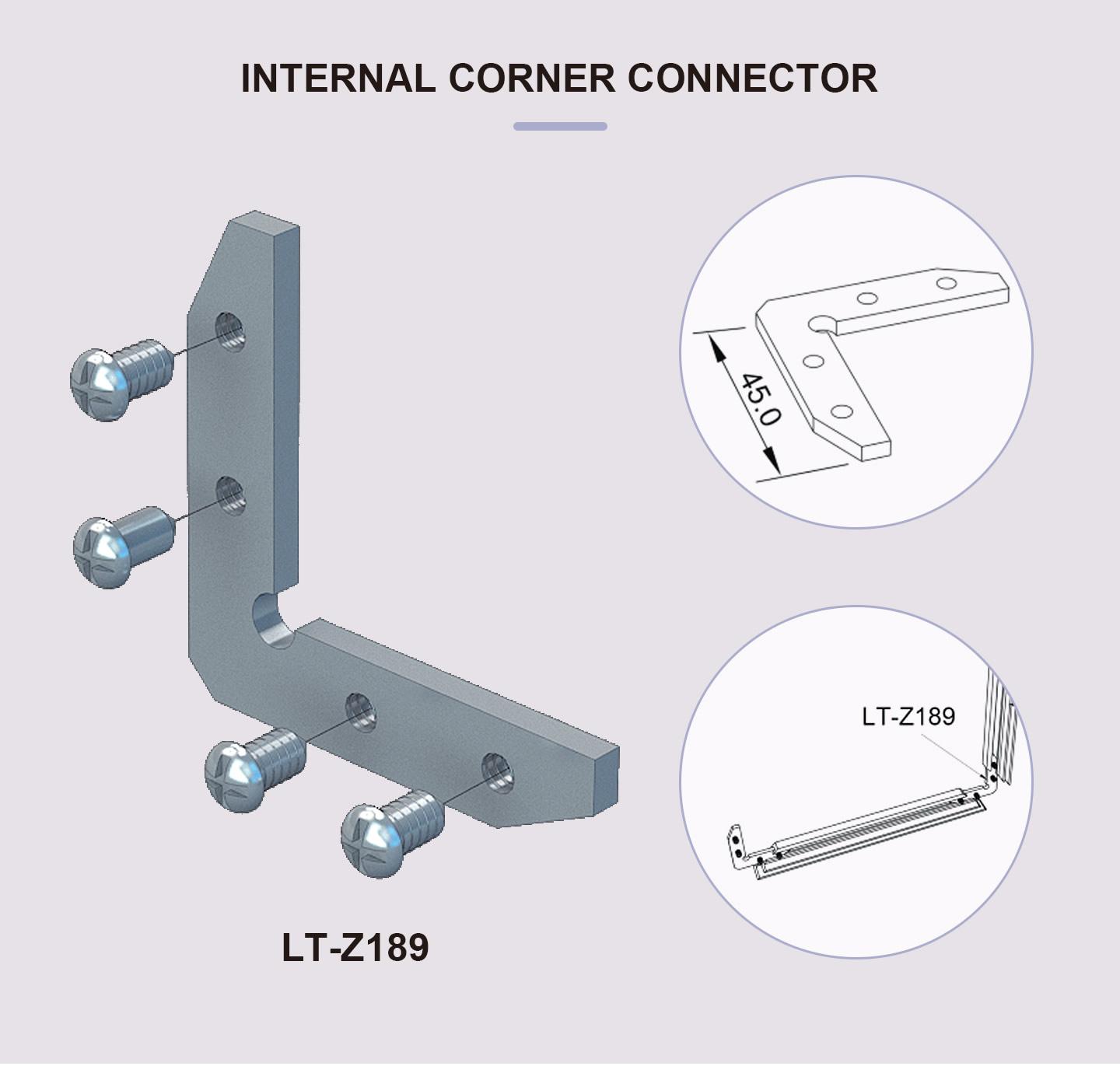 INTERNAL CORNER CONNECTOR

45.0

LT-Z189

LT-Z189