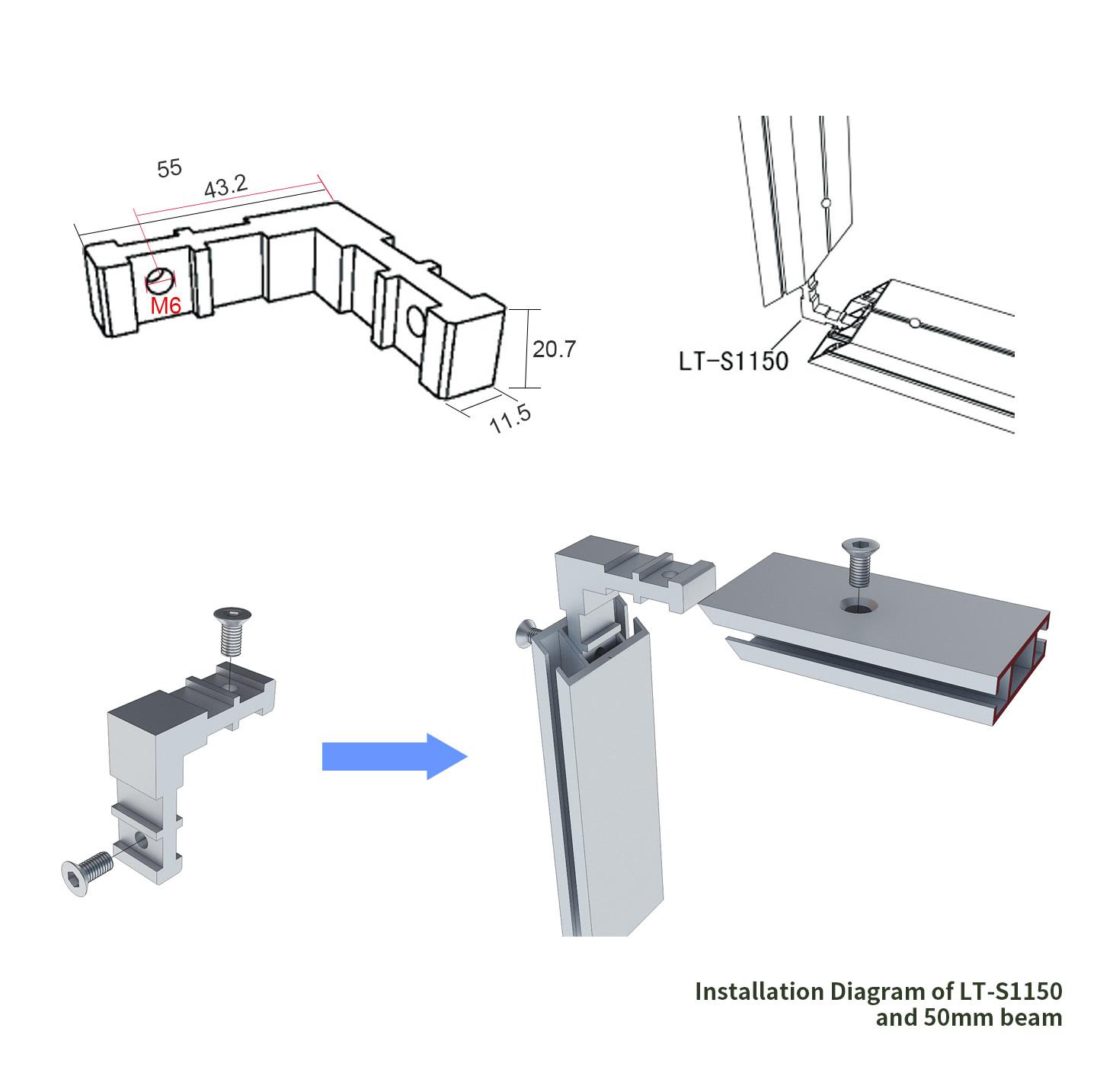 55
43.2
M6
20.7
11.5

LT-S1150

Installation Diagram of LT-S1150 and 50mm beam